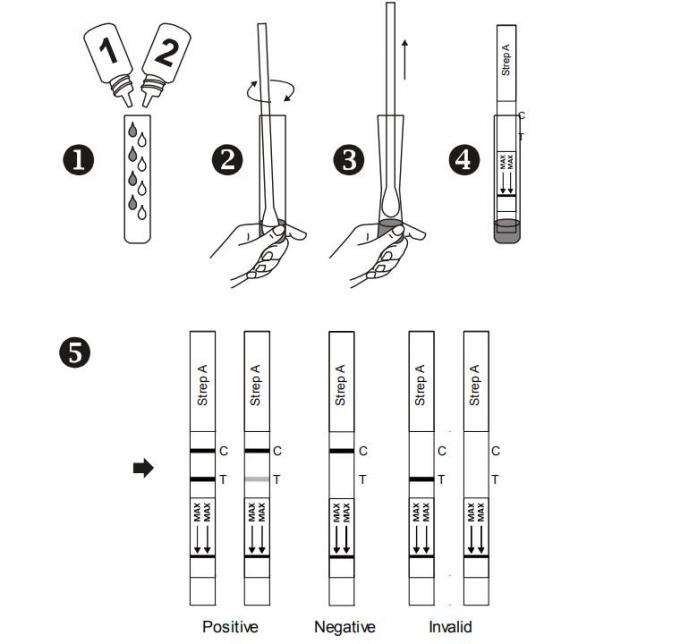 1 2

❶ ❷ ❸ ❹

Strep A
C
T
MAX
MAX

❺

Strep A
C
T
MAX
MAX

Strep A
C
T
MAX
MAX

Strep A
C
T
MAX
MAX

Strep A
C
T
MAX
MAX

Strep A
C
T
MAX
MAX

Positive Negative Invalid